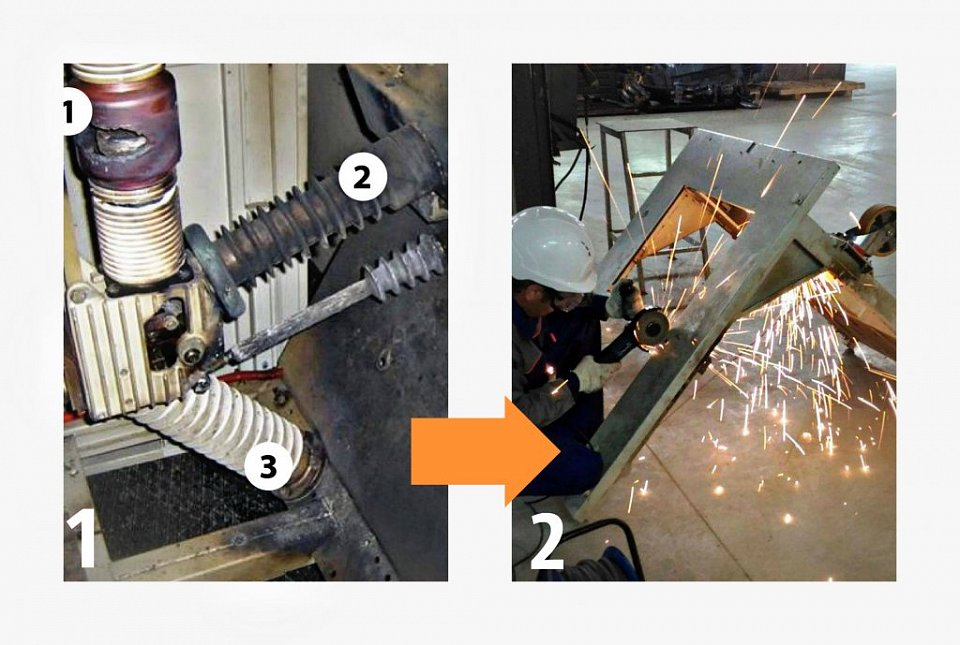 1
2
3
1
2