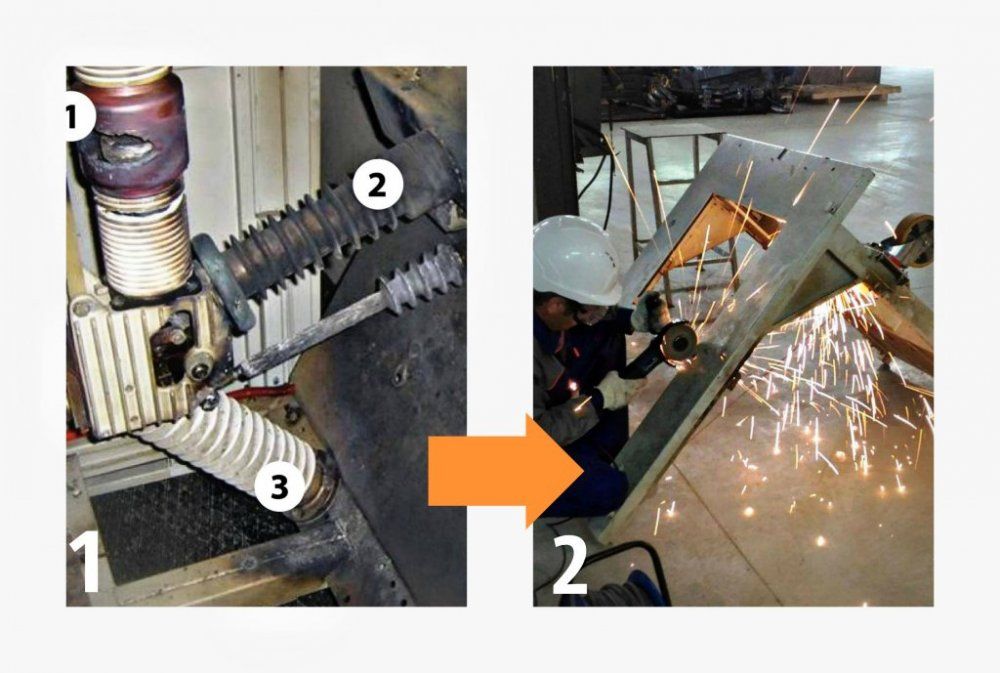 1
2
3
1
2